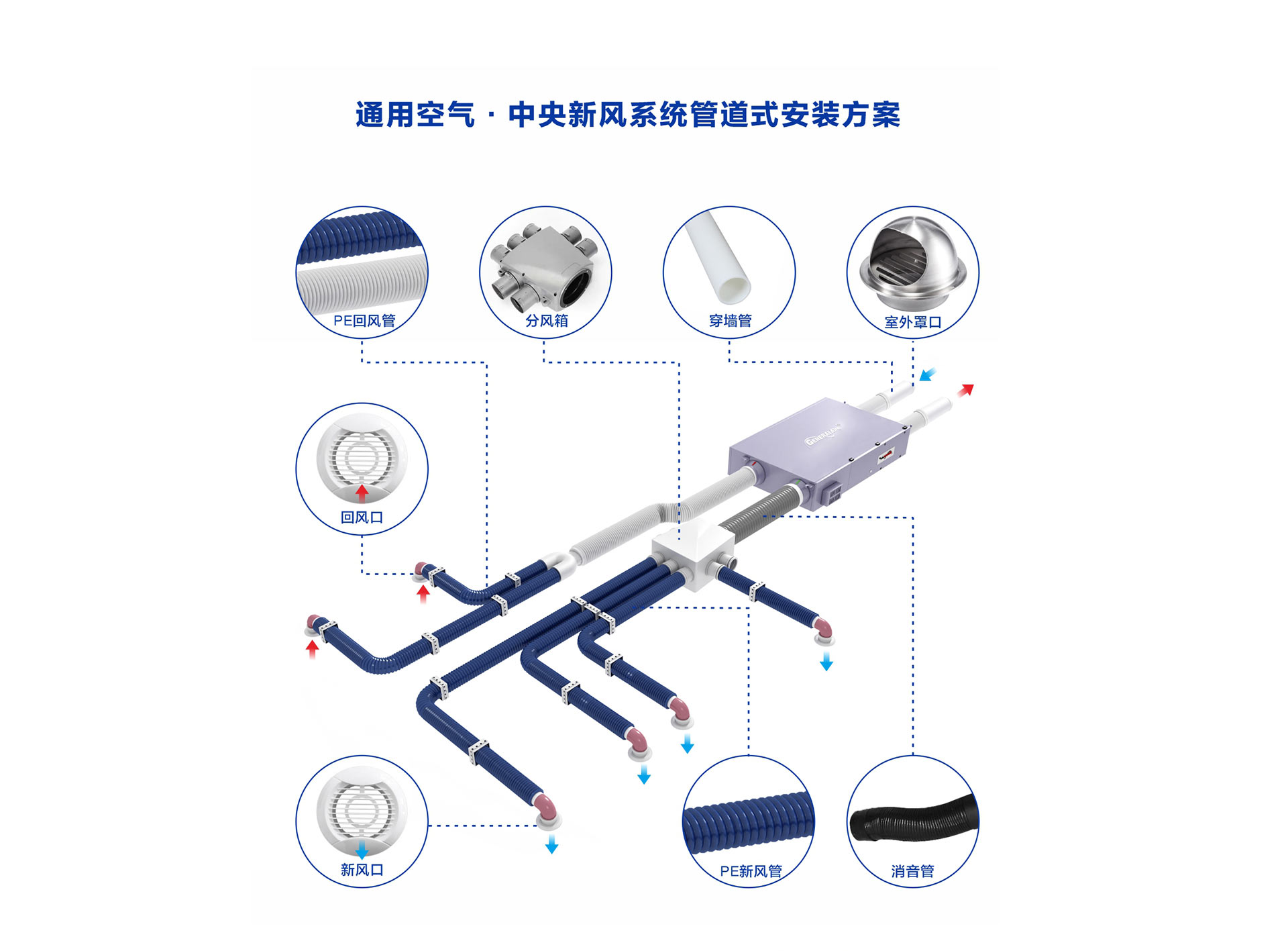 通用空气 · 中央新风系统管道式安装方案

PE回风管

分风箱

穿墙管

室外罩口

回风口

GENERALAIR

新风口

PE新风管

消音管